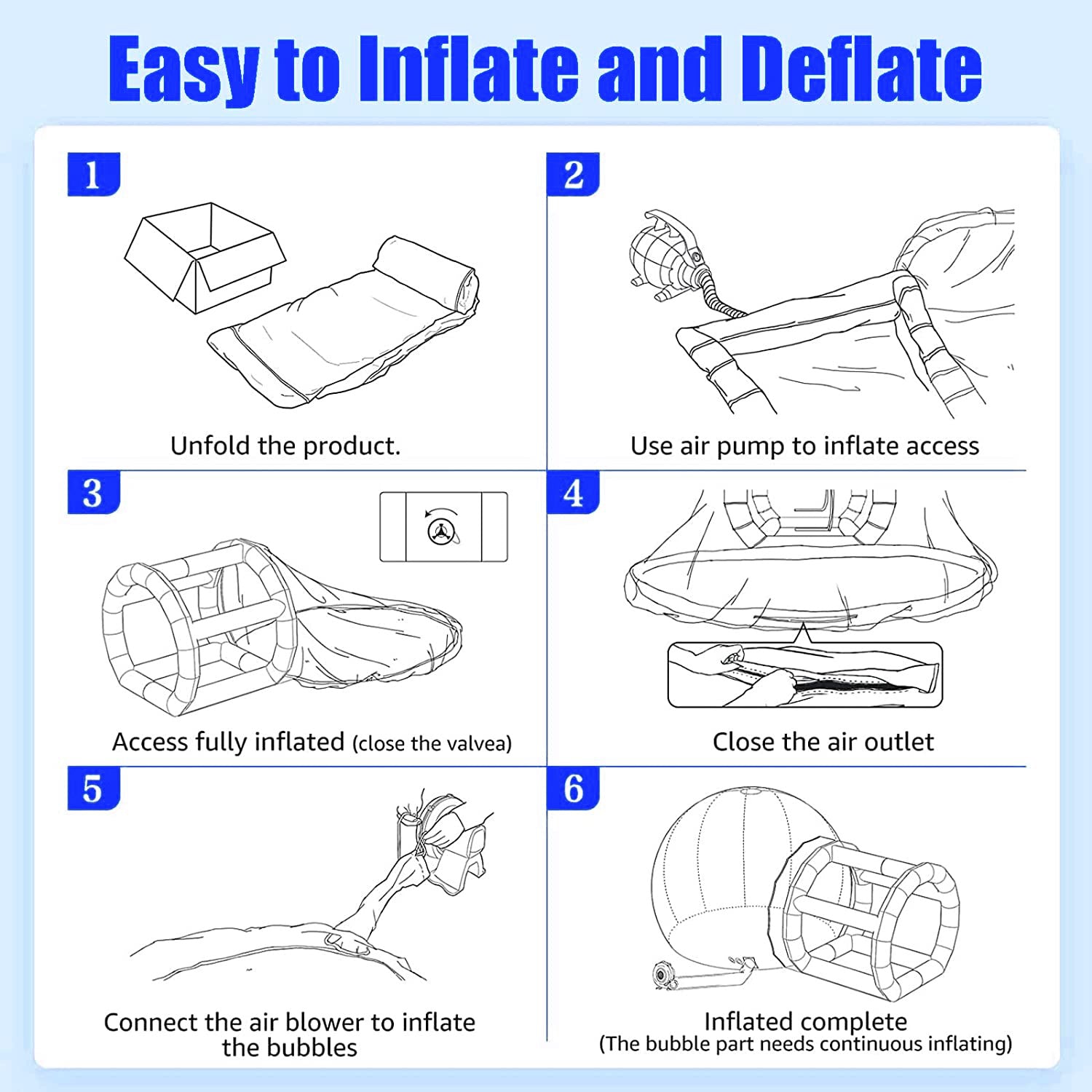 Easy to Inflate and Deflate

1

Unfold the product.

2

Use air pump to inflate access

3

Access fully inflated (close the valvea)

4

Close the air outlet

5

Connect the air blower to inflate the bubbles

6

Inflated complete
(The bubble part needs continuous inflating)