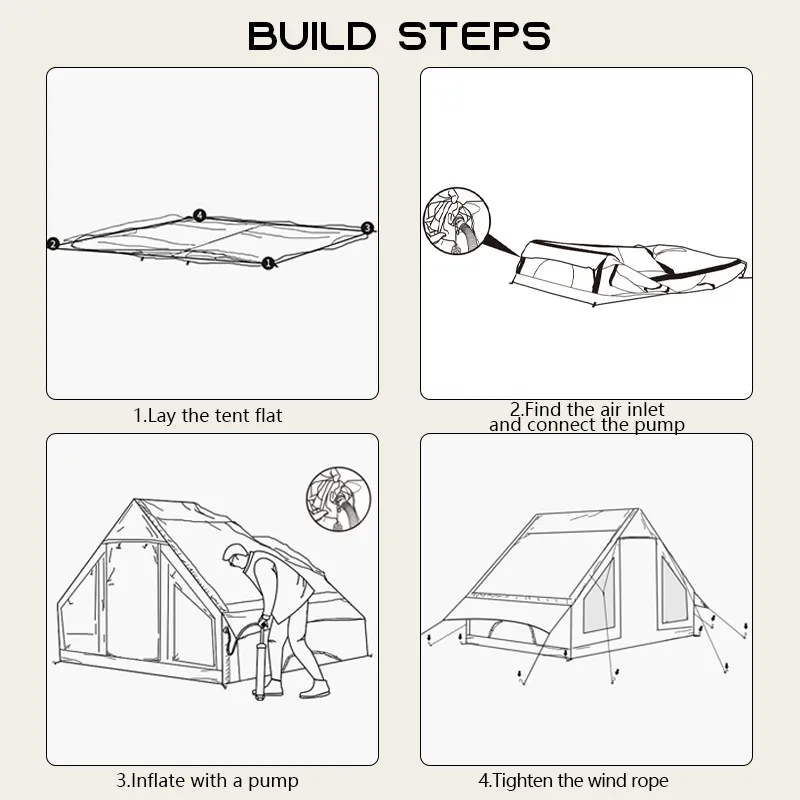 BUILD STEPS

4

2

3

1

1.Lay the tent flat

2.Find the air inlet and connect the pump

3.Inflate with a pump

4.Tighten the wind rope